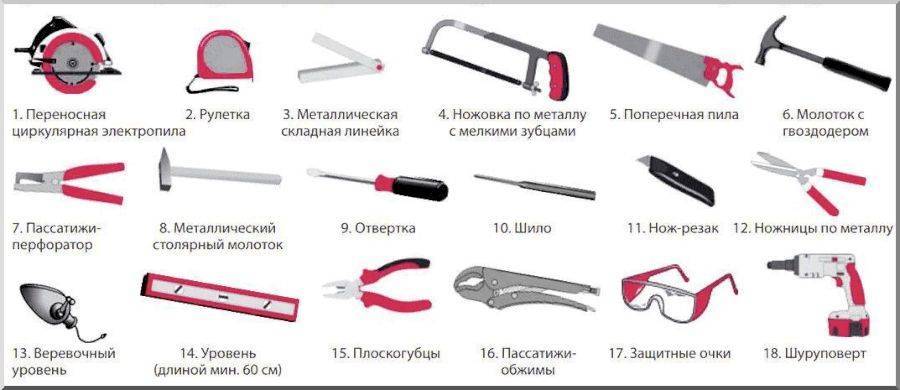 1. Переносная циркулярная электропила

2. Рулетка

3. Металлическая складная линейка

4. Ножовка по металлу с мелкими зубцами

5. Поперечная пила

6. Молоток с гвоздодером

7. Пассатижи-перфоратор

8. Металлический столярный молоток

9. Отвертка

10. Шило

11. Нож-резак

12. Ножницы по металлу

13. Веревочный уровень

14. Уровень (длиной мин. 60 см)

15. Плоскогубцы

16. Пассатижи-обжимы

17. Защитные очки

18. Шуруповерт