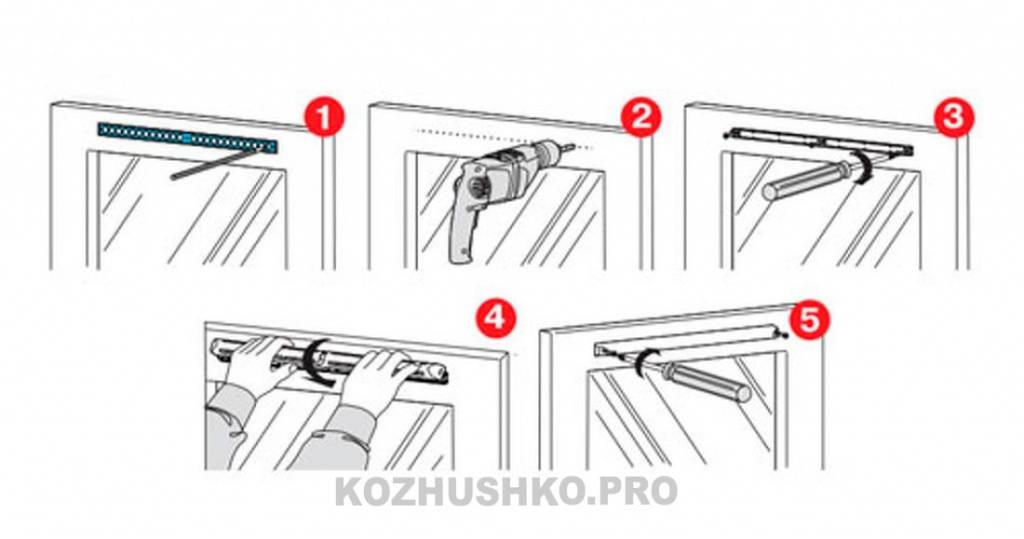 1
2
3
4
5
KOZHUSHKO.PRO