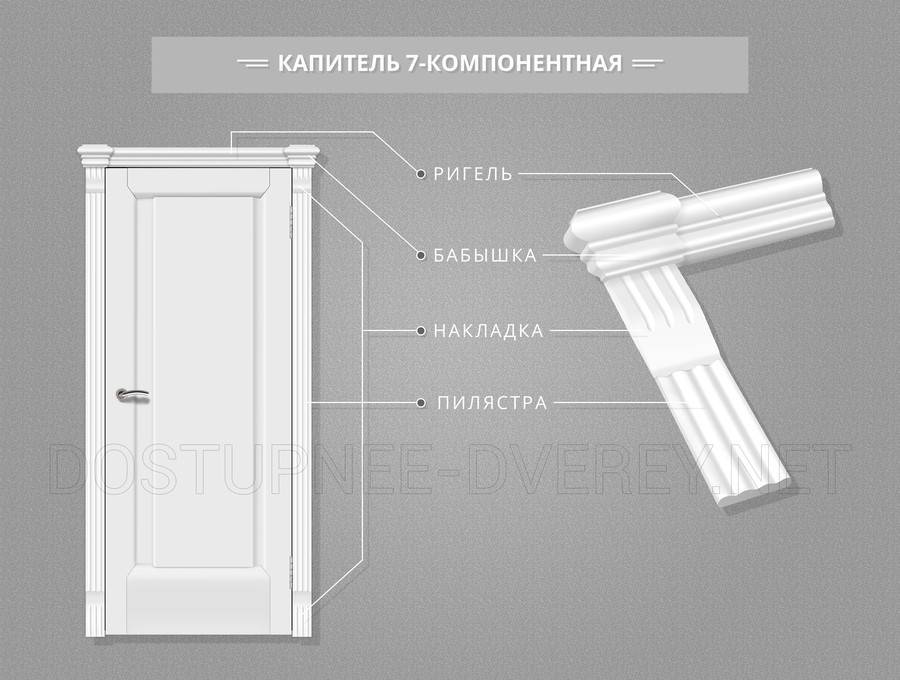 КАПИТЕЛЬ 7-КОМПОНЕНТНАЯ

РИГЕЛЬ

БАБЫШКА

НАКЛАДКА

ПИЛЯСТРА

DOSTUPNEE-DVEREY.NET