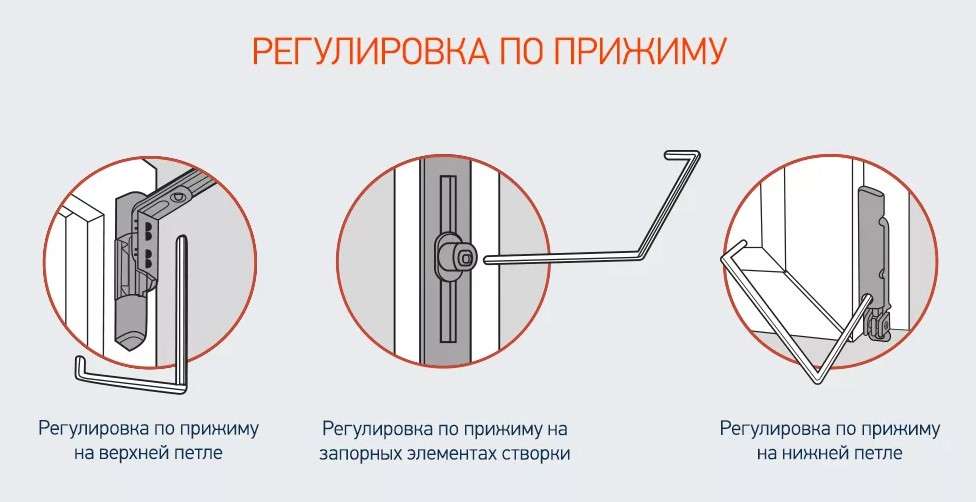 РЕГУЛИРОВКА ПО ПРИЖИМУ

Регулировка по прижиму на верхней петле

Регулировка по прижиму на запорных элементах створки

Регулировка по прижиму на нижней петле