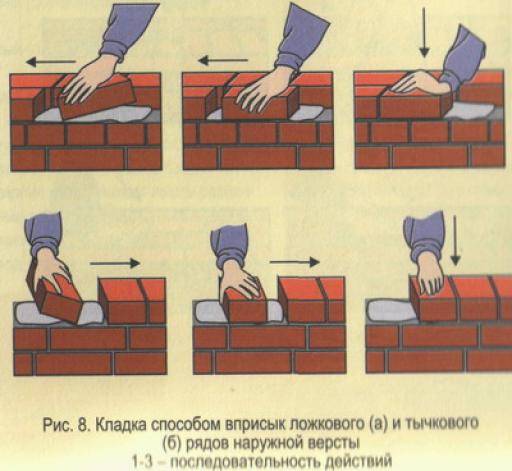 Рис. 8. Кладка способом вприсык ложкового (а) и тычкового (б) рядов наружной версты
1-3 – последовательность действий