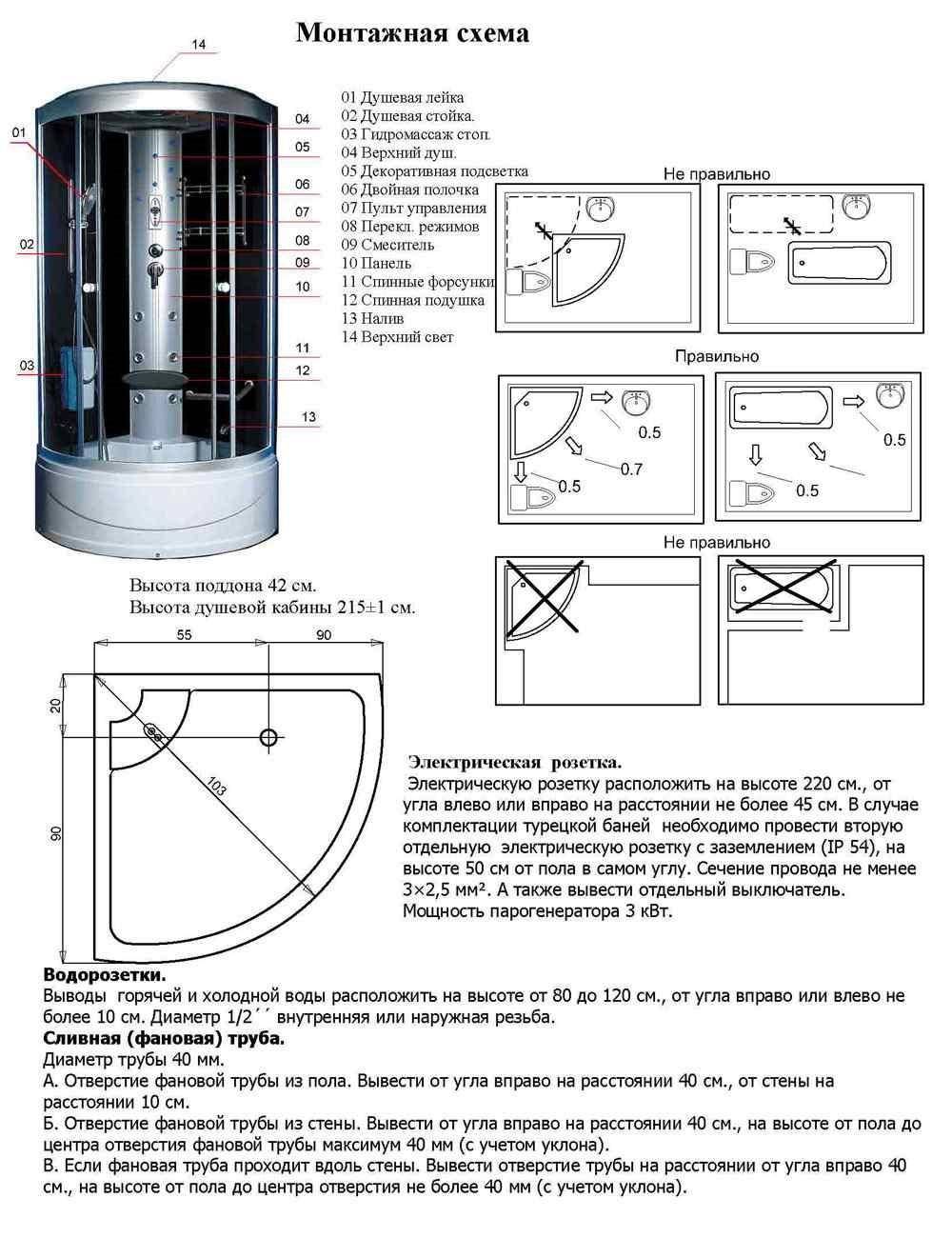 Монтажная схема

14
01
02
03
04
05
06
07
08
09
10
11
12
13

01 Душевая лейка
02 Душевая стойка.
03 Гидромассаж стоп.
04 Верхний душ.
05 Декоративная подсветка
06 Двойная полочка
07 Пульт управления
08 Перекл. режимов
09 Смеситель
10 Панель
11 Спинные форсунки
12 Спинная подушка
13 Налив
14 Верхний свет

Не правильно

Правильно

0.5
0.7
0.5
0.5
0.5

Не правильно

Высота поддона 42 см.
Высота душевой кабины 215±1 см.

55
90
20
90
103

Электрическая розетка.
Электрическую розетку расположить на высоте 220 см., от угла влево или вправо на расстоянии не более 45 см. В случае комплектации турецкой баней необходимо провести вторую отдельную электрическую розетку с заземлением (IP 54), на высоте 50 см от пола в самом углу. Сечение провода не менее 3×2,5 мм². А также вывести отдельный выключатель. Мощность парогенератора 3 кВт.

Водорозетки.
Выводы горячей и холодной воды расположить на высоте от 80 до 120 см., от угла вправо или влево не более 10 см. Диаметр 1/2´´ внутренняя или наружная резьба.
Сливная (фановая) труба.
Диаметр трубы 40 мм.
А. Отверстие фановой трубы из пола. Вывести от угла вправо на расстоянии 40 см., от стены на расстоянии 10 см.
Б. Отверстие фановой трубы из стены. Вывести от угла вправо на расстоянии 40 см., на высоте от пола до центра отверстия фановой трубы максимум 40 мм (с учетом уклона).
В. Если фановая труба проходит вдоль стены. Вывести отверстие трубы на расстоянии от угла вправо 40 см., на высоте от пола до центра отверстия не более 40 мм (с учетом уклона).