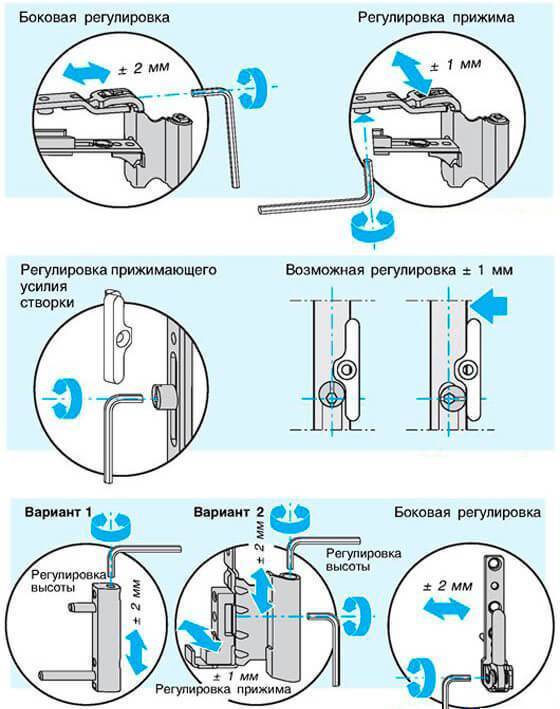 Боковая регулировка

± 2 мм

Регулировка прижима

± 1 мм

Регулировка прижимающего усилия створки

Возможная регулировка ± 1 мм

Вариант 1

Регулировка высоты

± 2 мм

Вариант 2

± 2 мм

Регулировка высоты

± 1 мм

Регулировка прижима

Боковая регулировка

± 2 мм