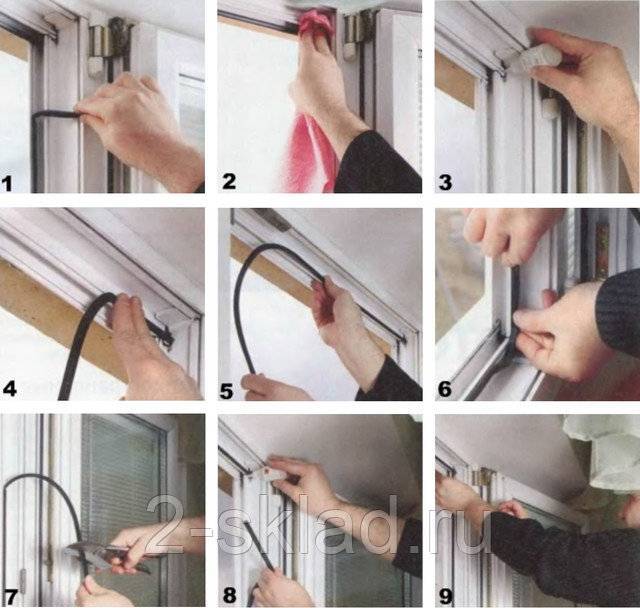 1
2
3
4
5
6
7
8
9
2-sklad.ru