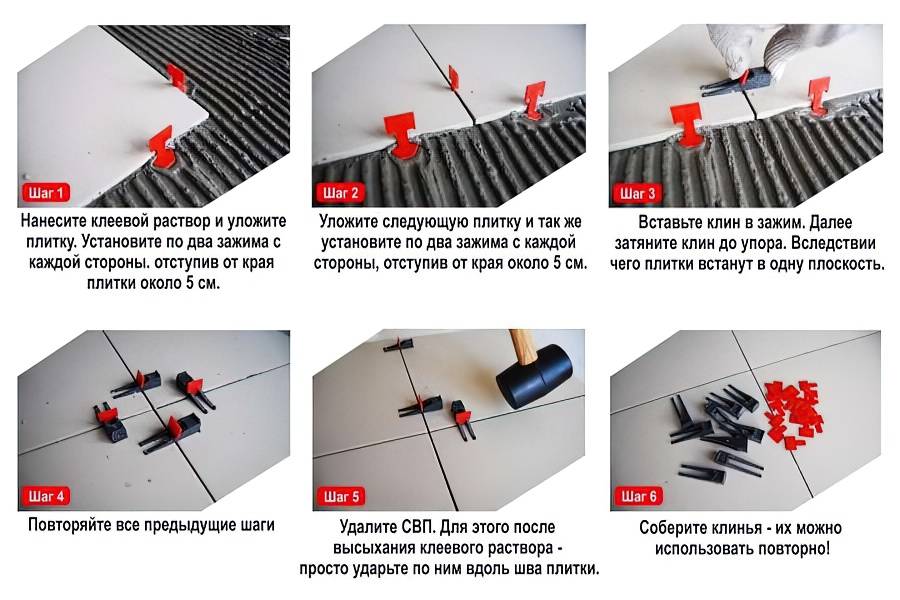 Шаг 1

Нанесите клеевой раствор и уложите плитку. Установите по два зажима с каждой стороны. отступив от края плитки около 5 см.

Шаг 2

Уложите следующую плитку и так же установите по два зажима с каждой стороны, отступив от края около 5 см.

Шаг 3

Вставьте клин в зажим. Далее затяните клин до упора. Вследствии чего плитки встанут в одну плоскость.

Шаг 4

Повторяйте все предыдущие шаги

Шаг 5

Удалите СВП. Для этого после высыхания клеевого раствора - просто ударьте по ним вдоль шва плитки.

Шаг 6

Соберите клинья - их можно использовать повторно!