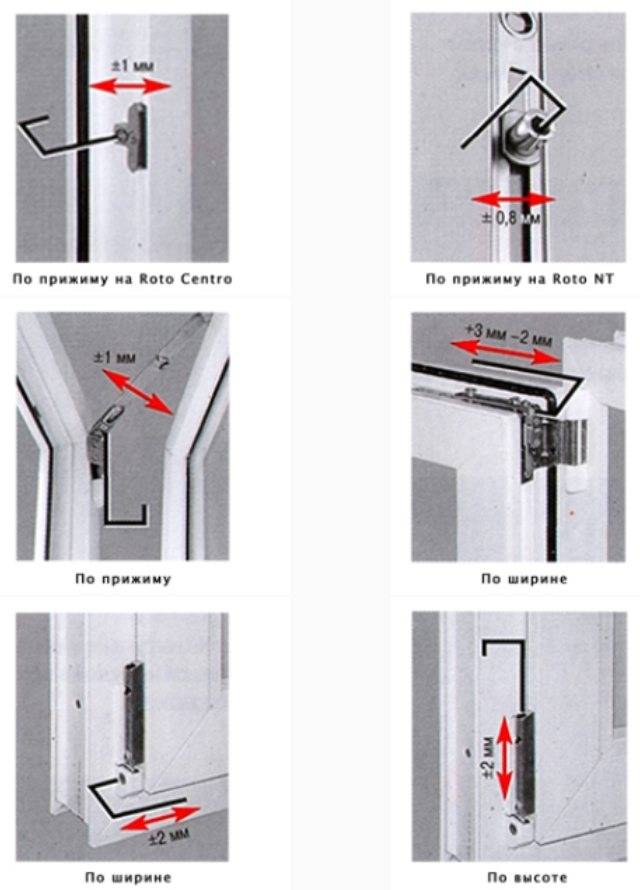 ±1 мм

По прижиму на Roto Centro

± 0,8 мм

По прижиму на Roto NT

±1 мм

По прижиму

+3 мм −2 мм

По ширине

±2 мм

По ширине

±2 мм

По высоте